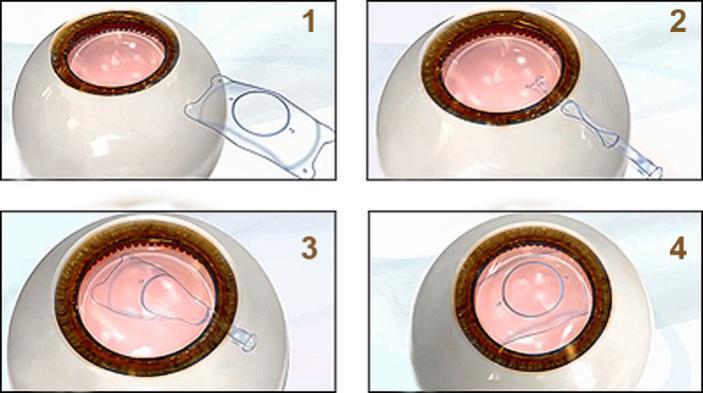 1

2

3

4